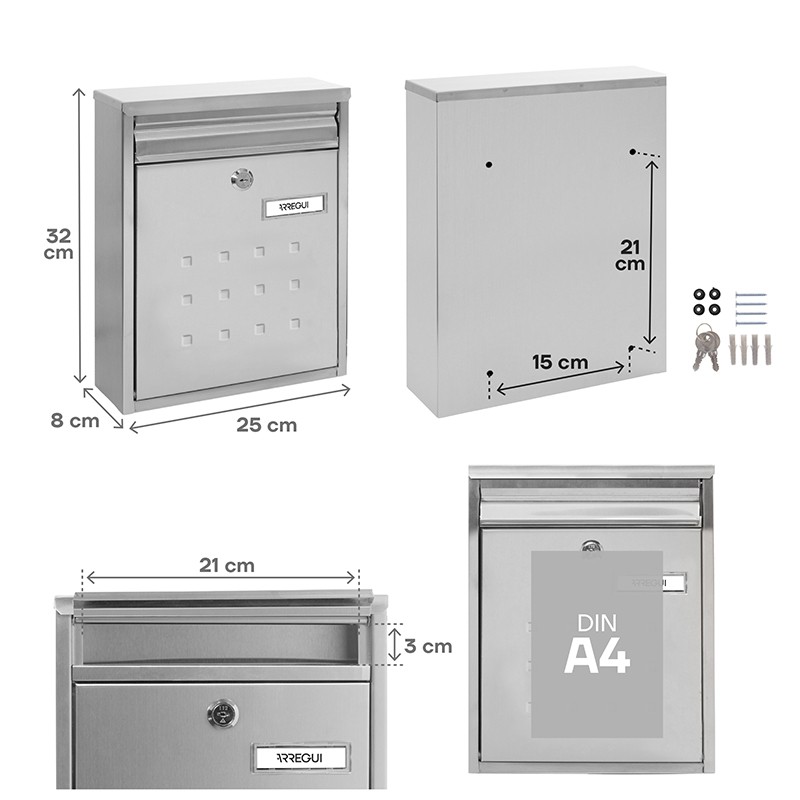 32 cm

ARREGUI

8 cm

25 cm

21 cm

15 cm

21 cm

3 cm

ARREGUI

ARREGUI

DIN
A4