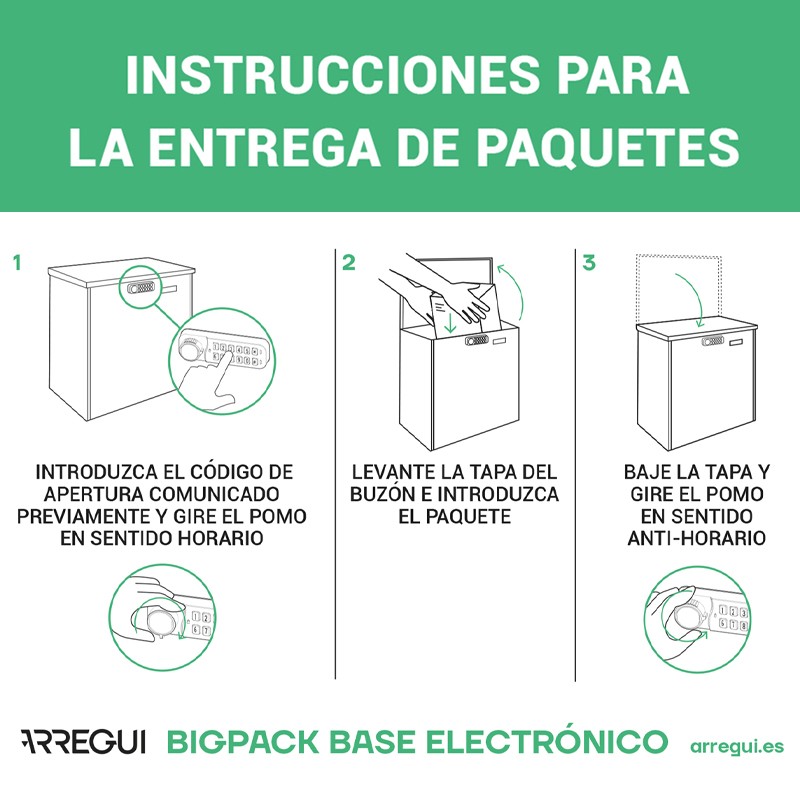 INSTRUCCIONES PARA LA ENTREGA DE PAQUETES

1

INTRODUZCA EL CÓDIGO DE APERTURA COMUNICADO PREVIAMENTE Y GIRE EL POMO EN SENTIDO HORARIO

2

LEVANTE LA TAPA DEL BUZÓN E INTRODUZCA EL PAQUETE

3

BAJE LA TAPA Y GIRE EL POMO EN SENTIDO ANTI-HORARIO

ARREGUI BIGPACK BASE ELECTRÓNICO arregui.es