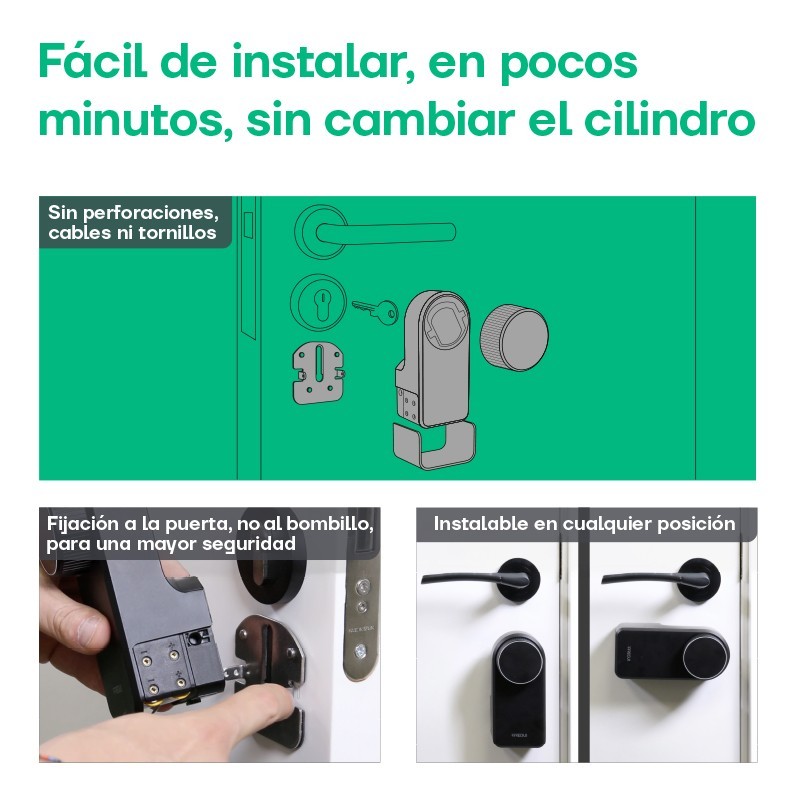 Fácil de instalar, en pocos minutos, sin cambiar el cilindro

Sin perforaciones, cables ni tornillos

Fijación a la puerta, no al bombillo, para una mayor seguridad

Instalable en cualquier posición