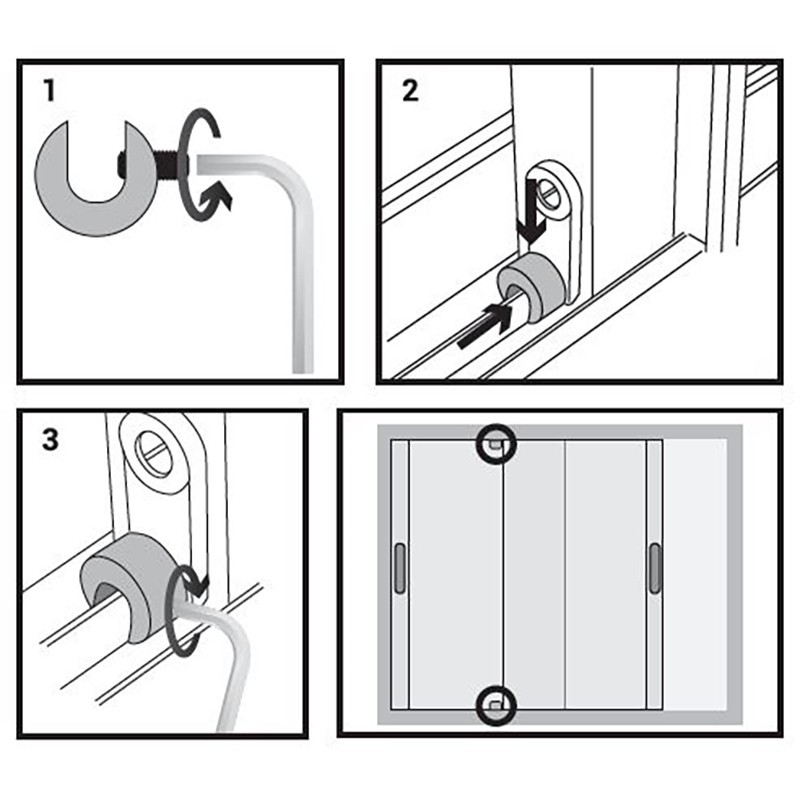 1

2

3