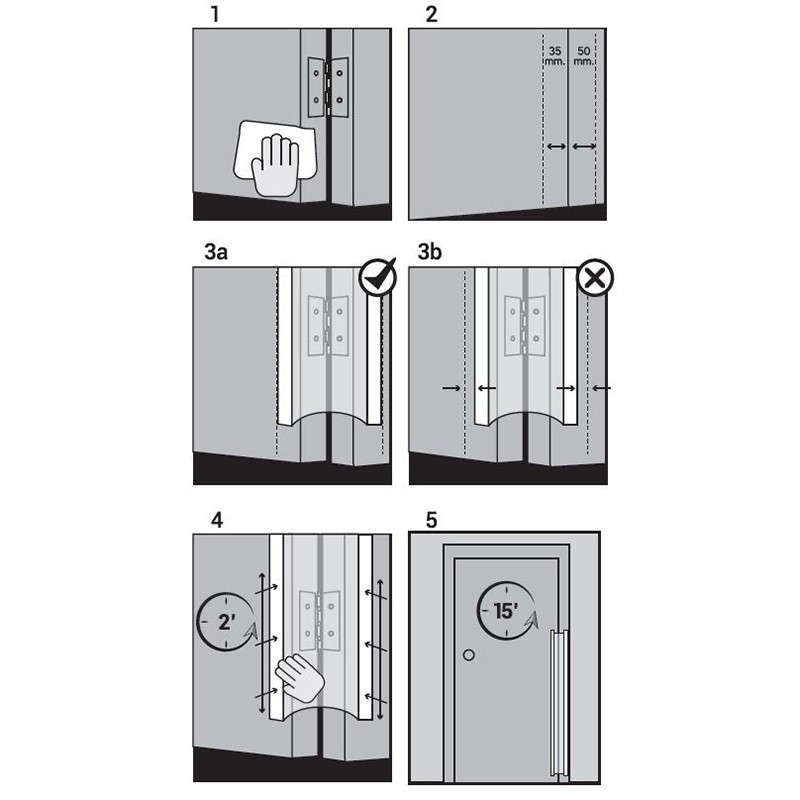 1

2

35 mm.

50 mm.

3a

3b

4

2'

5

15'