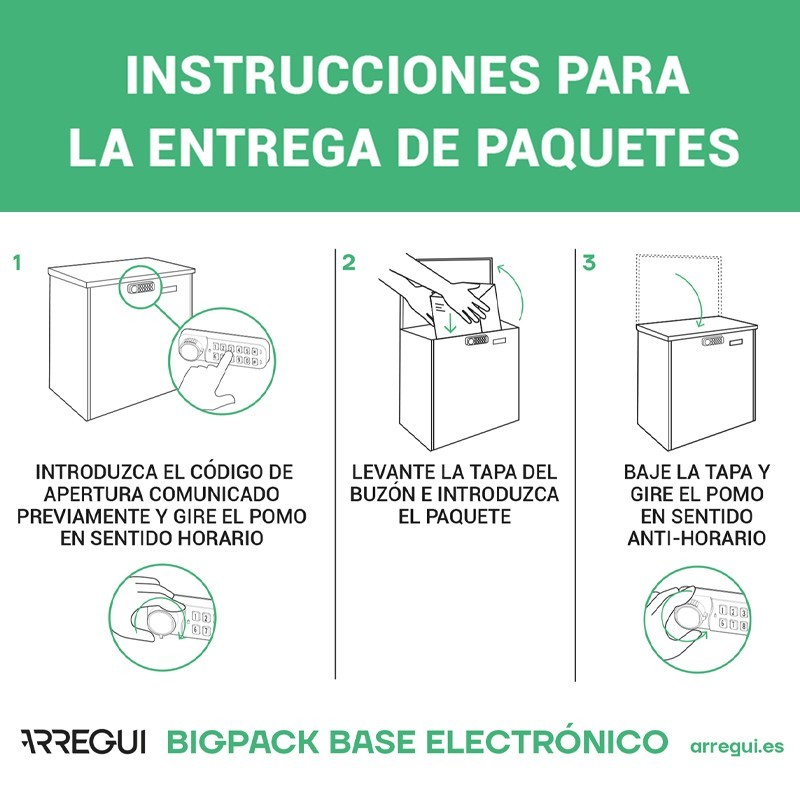 INSTRUCCIONES PARA LA ENTREGA DE PAQUETES

1

INTRODUZCA EL CÓDIGO DE APERTURA COMUNICADO PREVIAMENTE Y GIRE EL POMO EN SENTIDO HORARIO

2

LEVANTE LA TAPA DEL BUZÓN E INTRODUZCA EL PAQUETE

3

BAJE LA TAPA Y GIRE EL POMO EN SENTIDO ANTI-HORARIO

ARREGUI BIGPACK BASE ELECTRÓNICO arregui.es