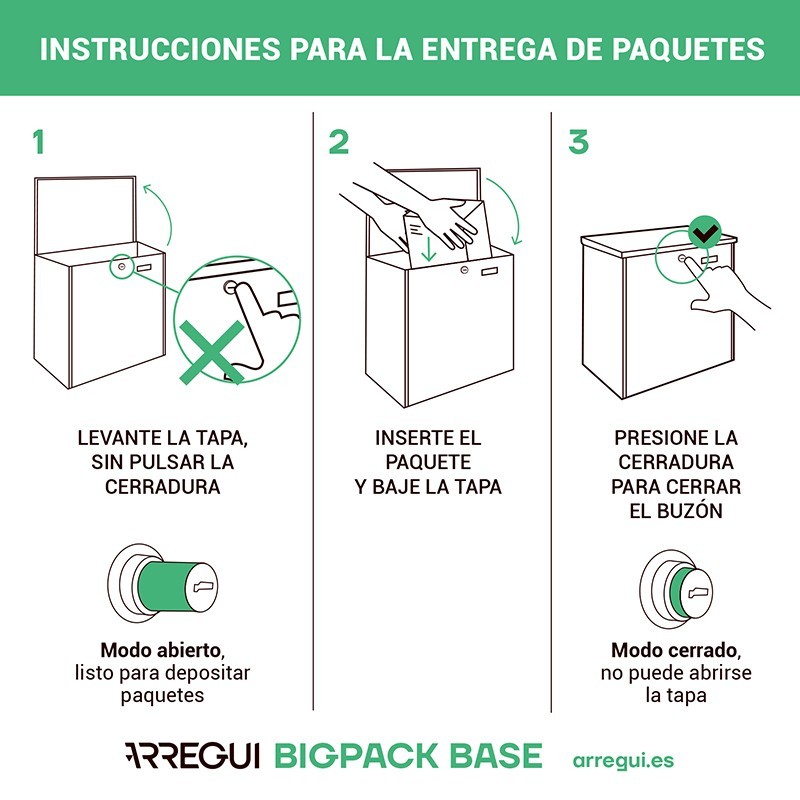 INSTRUCCIONES PARA LA ENTREGA DE PAQUETES

1

LEVANTE LA TAPA, SIN PULSAR LA CERRADURA

Modo abierto, listo para depositar paquetes

2

INSERTE EL PAQUETE Y BAJE LA TAPA

3

PRESIONE LA CERRADURA PARA CERRAR EL BUZÓN

Modo cerrado, no puede abrirse la tapa

ARREGUI BIGPACK BASE arregui.es